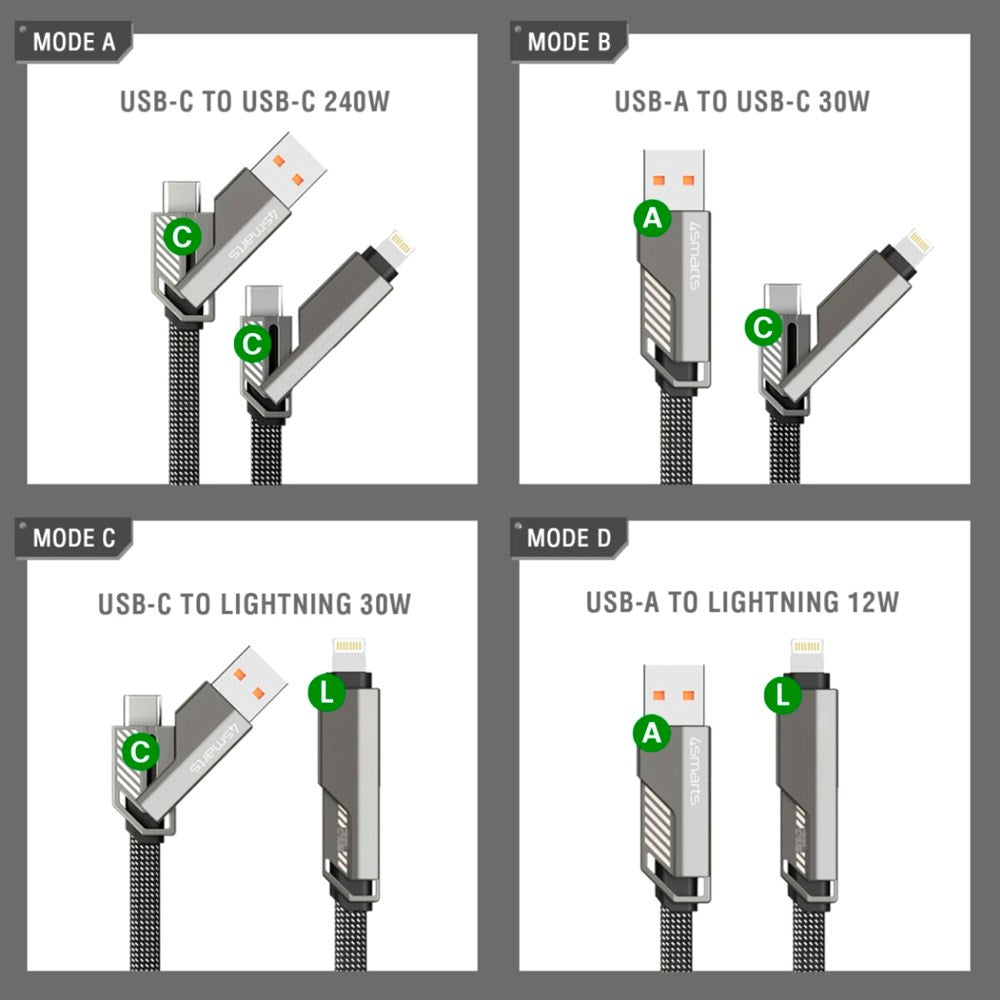 MODE A

USB-C TO USB-C 240W

C

4smarts

C

MODE B

USB-A TO USB-C 30W

A

4smarts

C

MODE C

USB-C TO LIGHTNING 30W

C

4smarts

L

MODE D

USB-A TO LIGHTNING 12W

A

4smarts

L