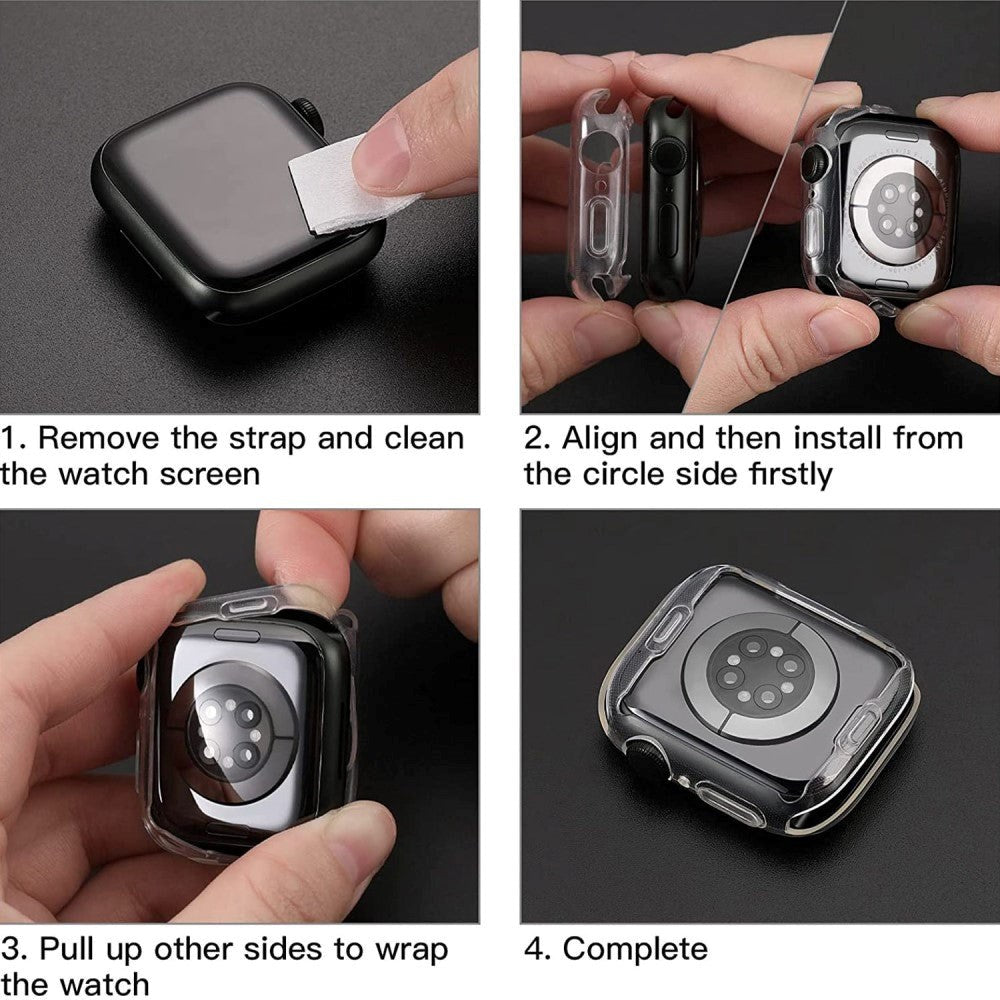 1. Remove the strap and clean the watch screen

2. Align and then install from the circle side firstly

3. Pull up other sides to wrap the watch

4. Complete